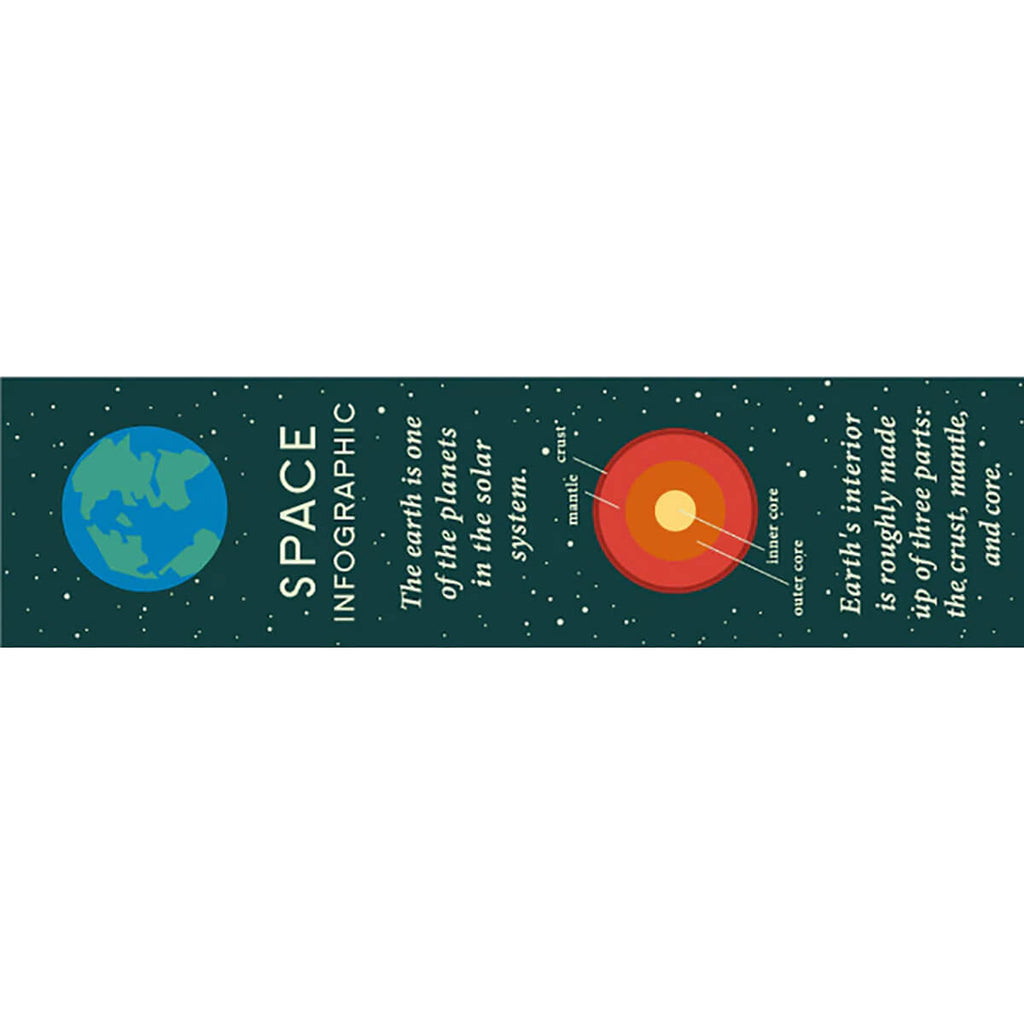 SPACE
INFOGRAPHIC

The earth is one of the planets in the solar system.

crust
mantle
inner core
outer core

Earth's interior is roughly made up of three parts: the crust, mantle, and core.